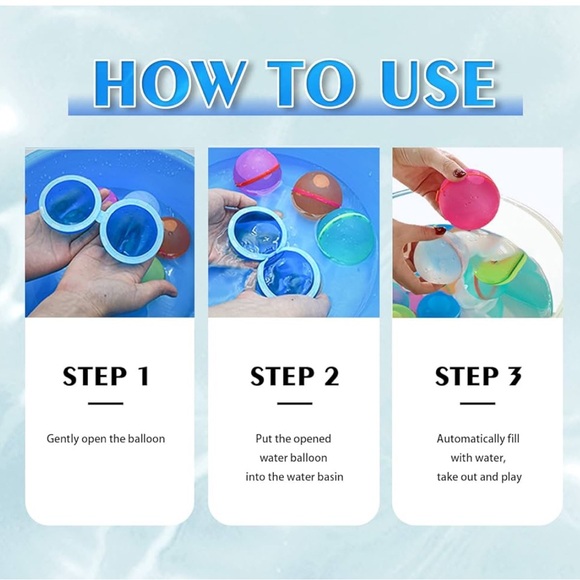 HOW TO USE

STEP 1

Gently open the balloon

STEP 2

Put the opened water balloon into the water basin

STEP 3

Automatically fill with water, take out and play